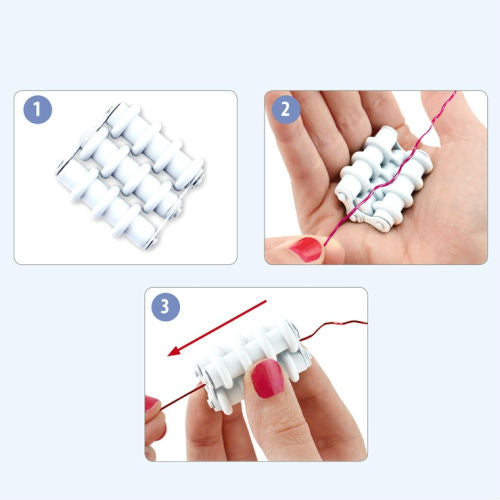 1

2

3